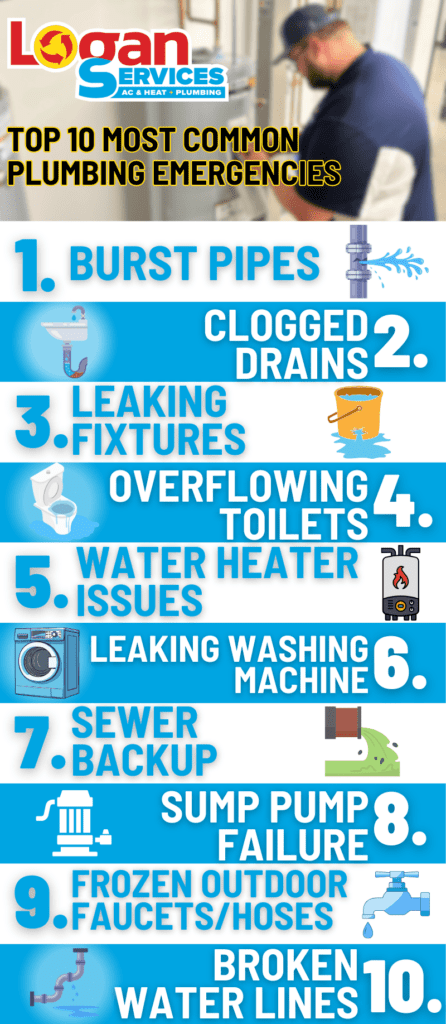 Logan SERVICES AC & HEAT • PLUMBING

TOP 10 MOST COMMON PLUMBING EMERGENCIES

1. BURST PIPES

CLOGGED DRAINS 2.

3. LEAKING FIXTURES

OVERFLOWING TOILETS 4.

5. WATER HEATER ISSUES

LEAKING WASHING MACHINE 6.

7. SEWER BACKUP

SUMP PUMP FAILURE 8.

9. FROZEN OUTDOOR FAUCETS/HOSES

BROKEN WATER LINES 10.