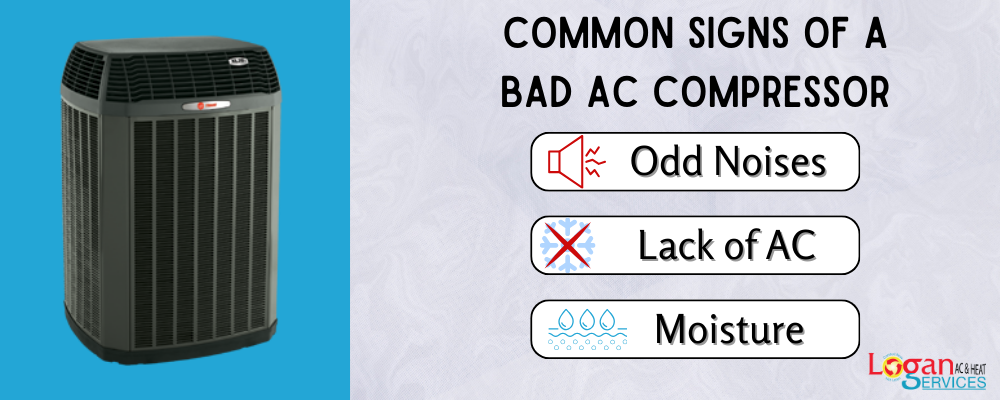 COMMON SIGNS OF A BAD AC COMPRESSOR

Odd Noises

Lack of AC

Moisture

Logan AC & HEAT SERVICES