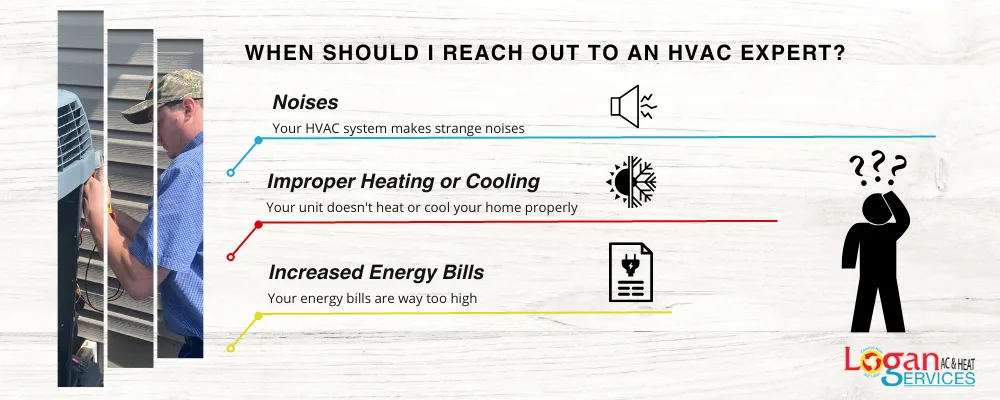 WHEN SHOULD I REACH OUT TO AN HVAC EXPERT?

Noises
Your HVAC system makes strange noises

Improper Heating or Cooling
Your unit doesn't heat or cool your home properly

Increased Energy Bills
Your energy bills are way too high

???

Logan AC & HEAT SERVICES